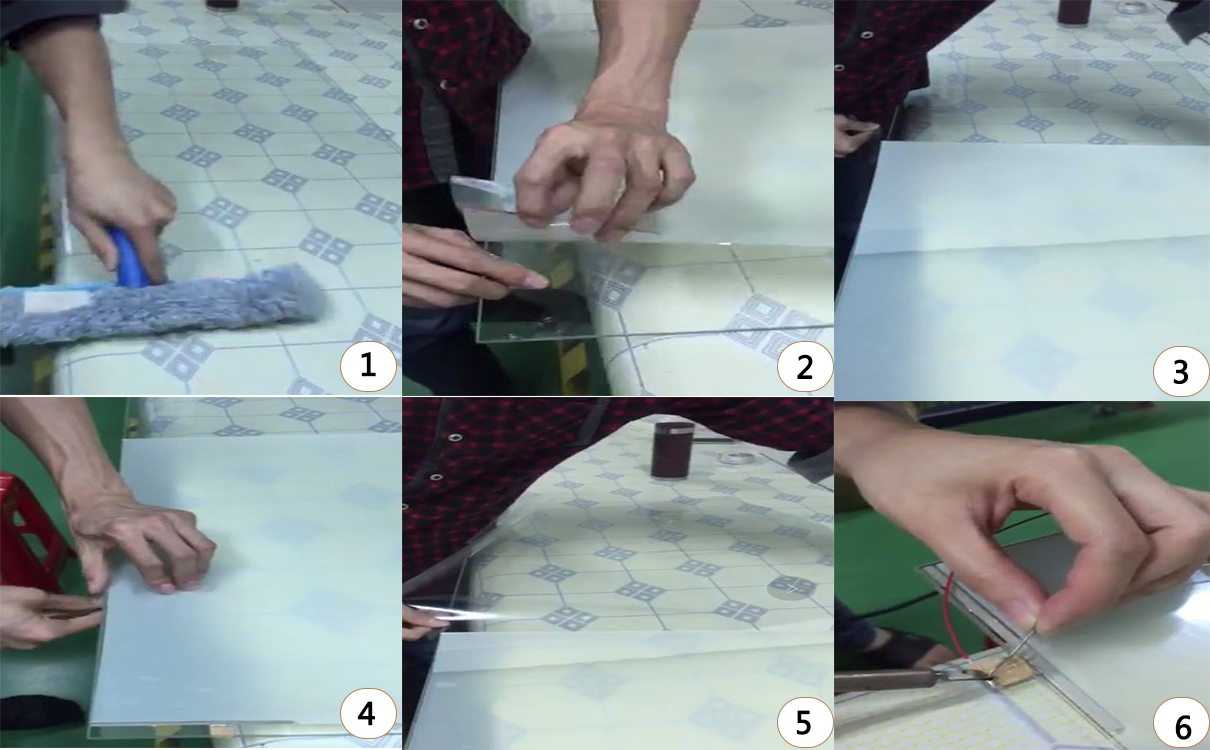 1
2
3
4
5
6